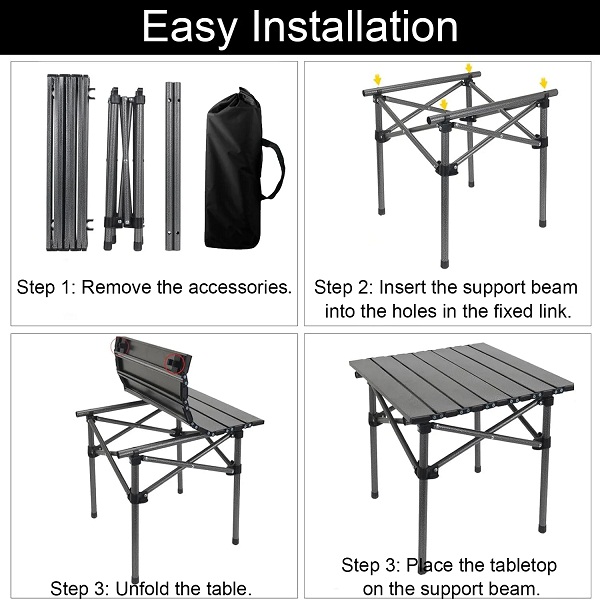 Easy Installation

Step 1: Remove the accessories.

Step 2: Insert the support beam into the holes in the fixed link.

Step 3: Unfold the table.

Step 3: Place the tabletop on the support beam.