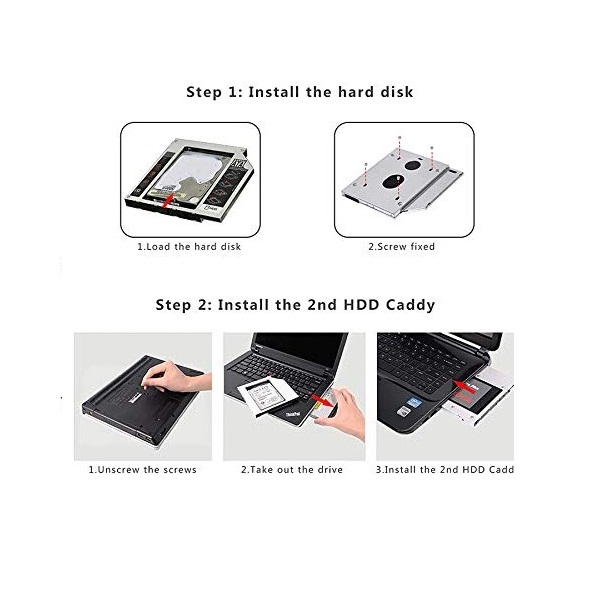 Step 1: Install the hard disk

1.Load the hard disk

2.Screw fixed

Step 2: Install the 2nd HDD Caddy

1.Unscrew the screws

2.Take out the drive

3.Install the 2nd HDD Cadd