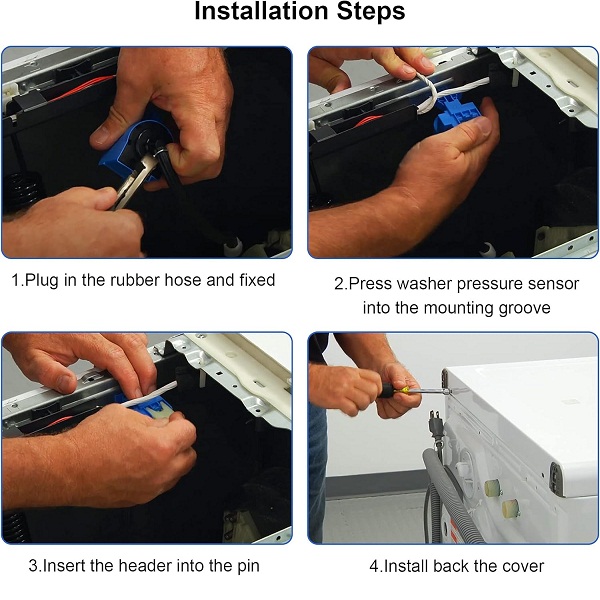 Installation Steps

1.Plug in the rubber hose and fixed

2.Press washer pressure sensor into the mounting groove

3.Insert the header into the pin

4.Install back the cover