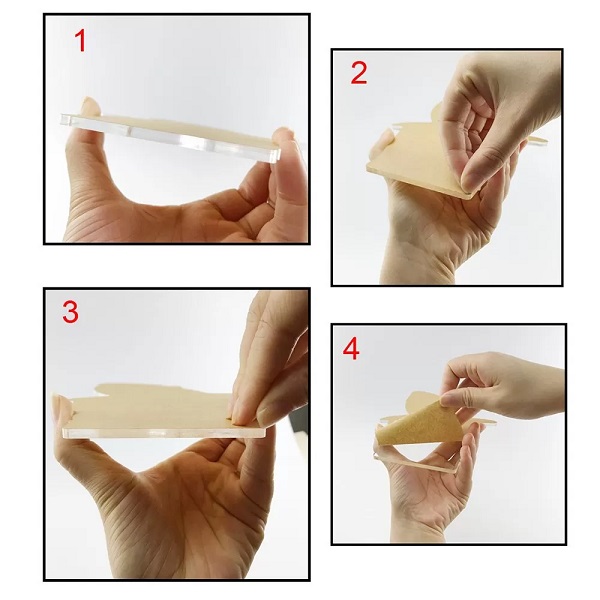 1

2

3

4