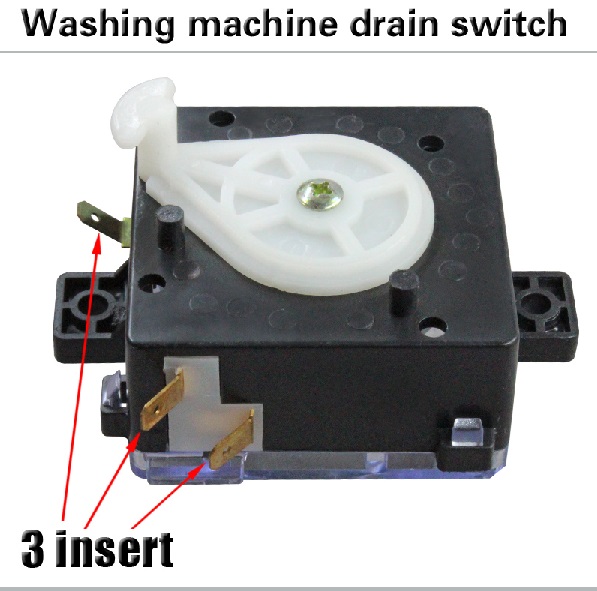 Washing machine drain switch

3 insert